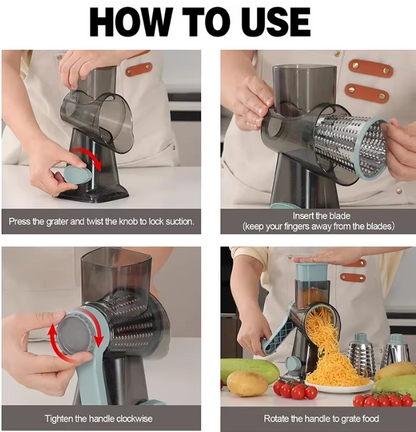 HOW TO USE

Press the grater and twist the knob to lock suction.

Insert the blade
(keep your fingers away from the blades)

Tighten the handle clockwise

Rotate the handle to grate food